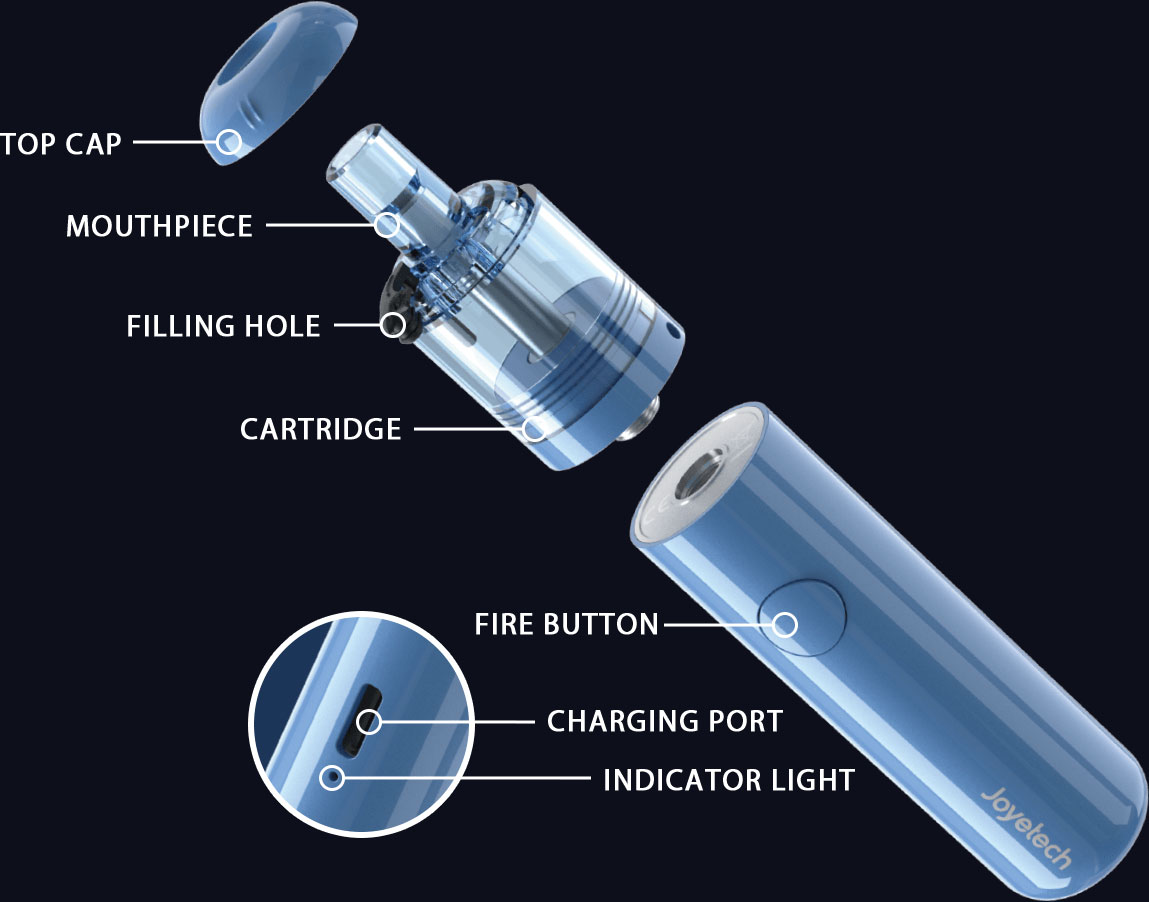 TOP CAP
MOUTHPIECE
FILLING HOLE
CARTRIDGE
FIRE BUTTON
CHARGING PORT
INDICATOR LIGHT
Joyetech